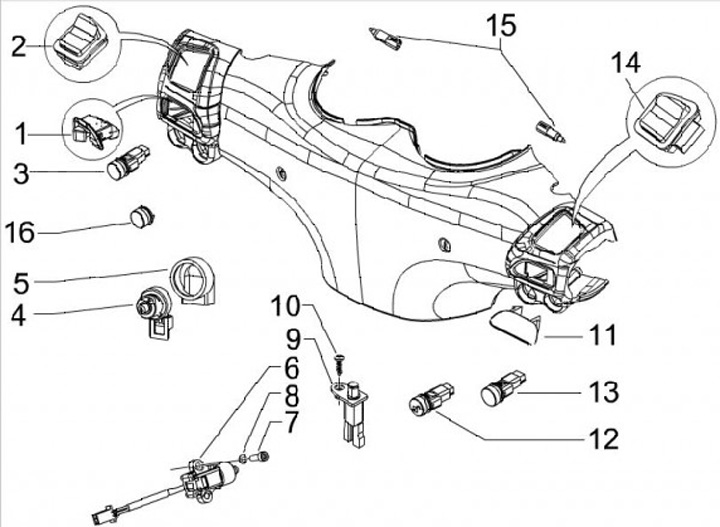 2
1
3
16
5
4
15
14
10
9
6
8
7
11
13
12