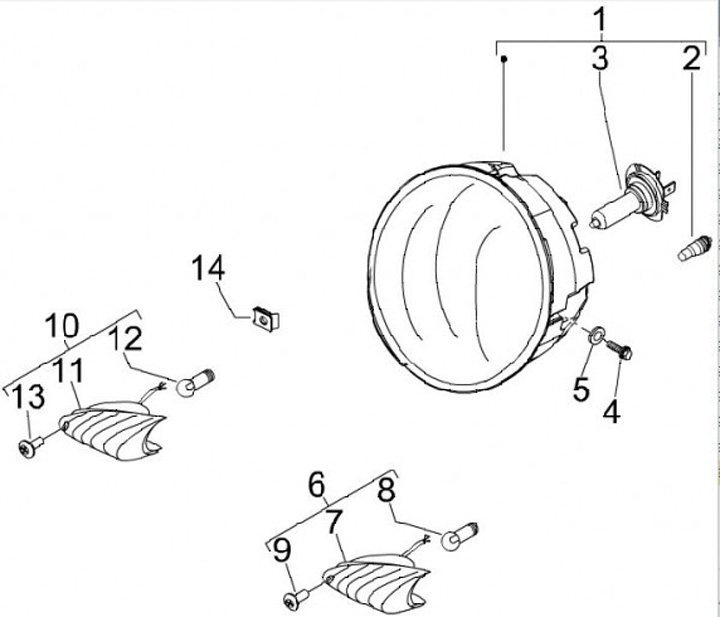 1
3
2
14
10
12
11
13
5
4
6
8
7
9