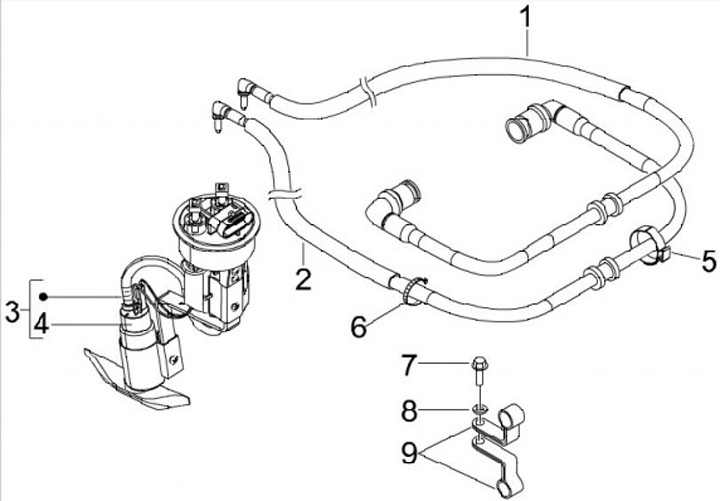 1
2
3
4
5
6
7
8
9