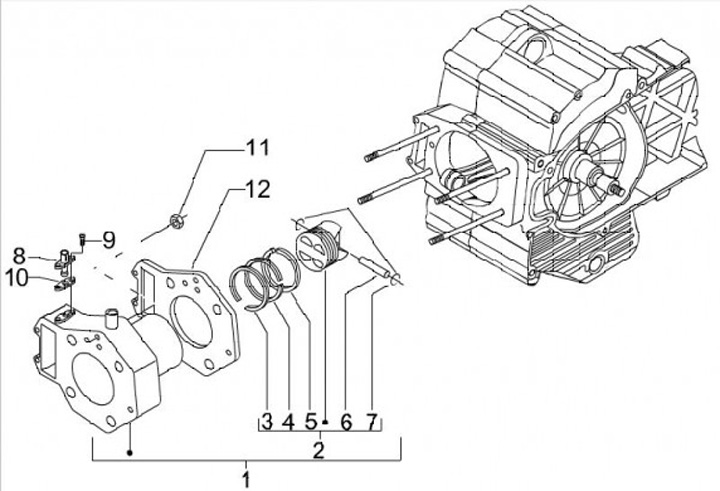 11
12
9
8
10
3 4 5 6 7
2
1