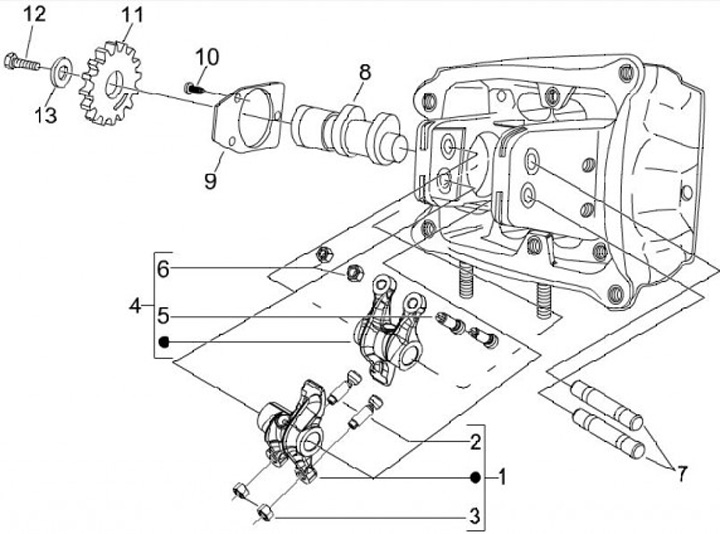 12
11
10
8
13
9
6
4
5
2
1
7
3