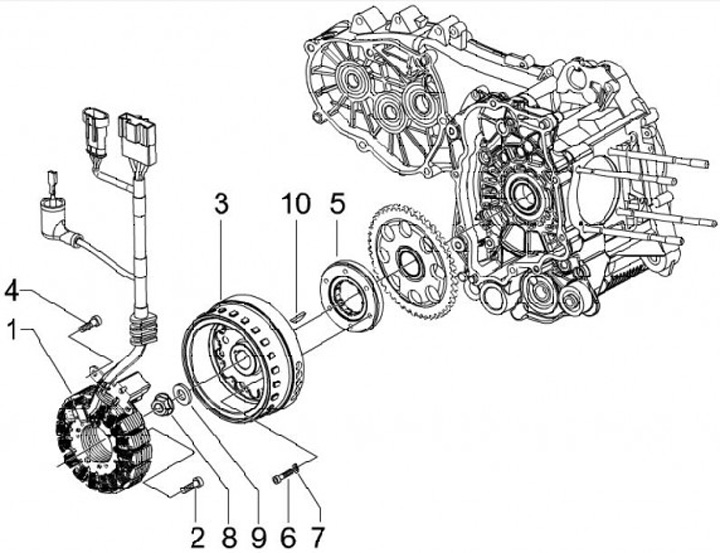 3
10
5
4
1
2
8
9
6
7