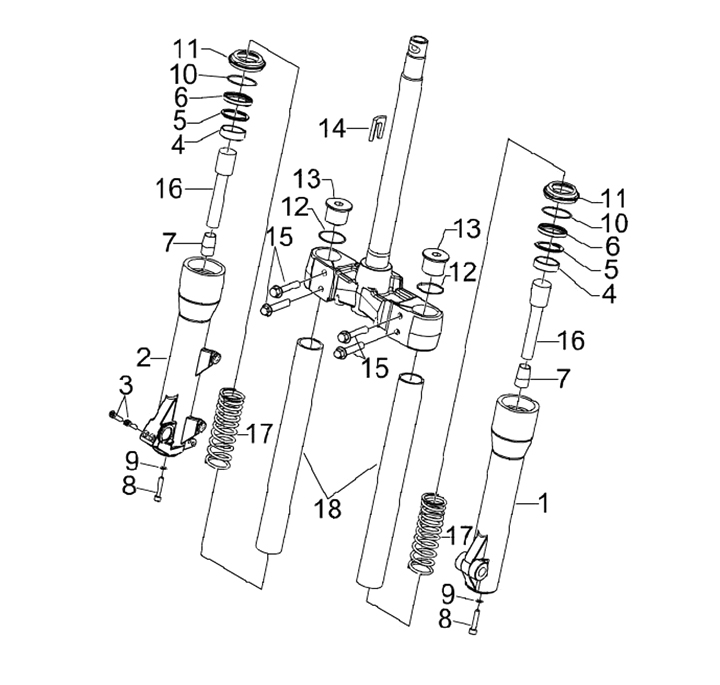 11
10
6
5
4
16
7
2
3
9
8
17
14
13
12
15
13
12
15
18
11
10
6
5
4
16
7
1
17
9
8