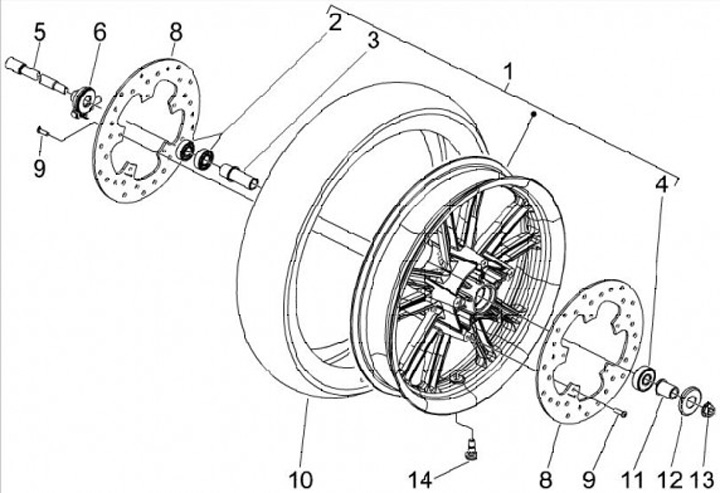 5
6
8
2
3
1
9
4
10
14
8
9
11
12
13