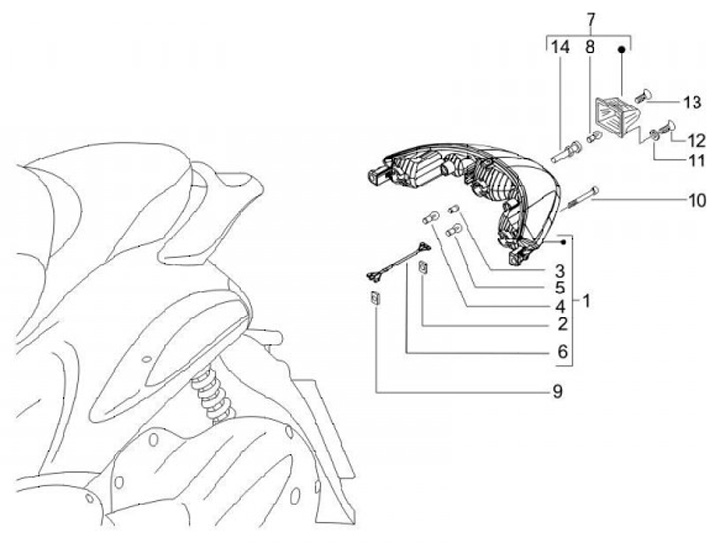 7
14
8
13
12
11
10
3
5
4
1
2
6
9