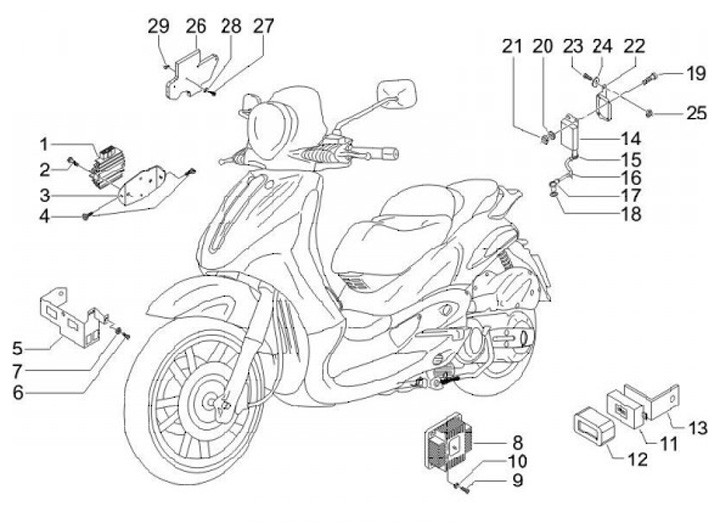 29 26 28 27
21 20 23 24 22
19
25
14
15
16
17
18
1
2
3
4
5
7
6
8
10
9
13
11
12