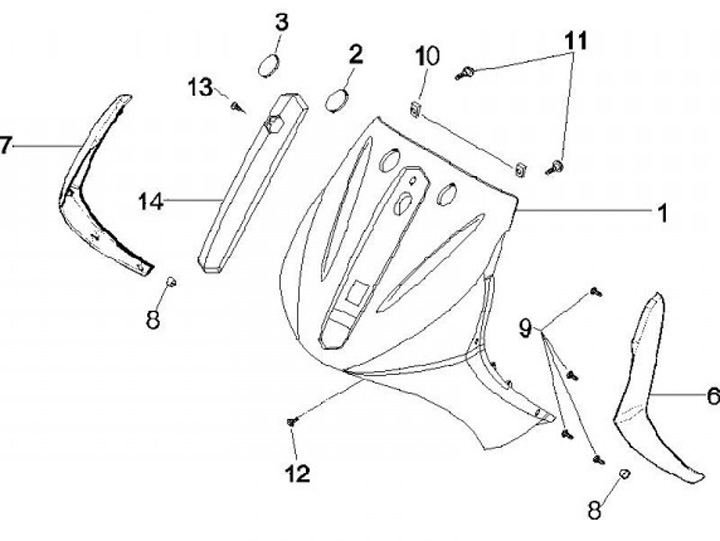 3
2
10
11
13
7
14
1
8
9
6
12
8