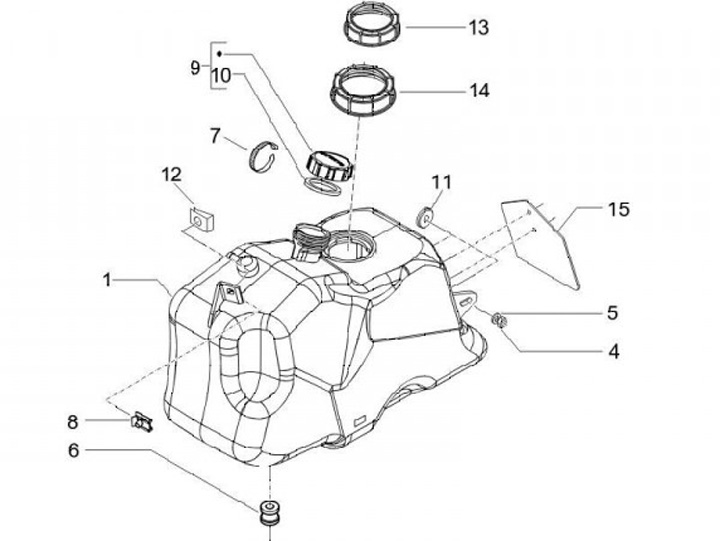 13
9
10
14
7
12
11
15
1
5
4
8
6