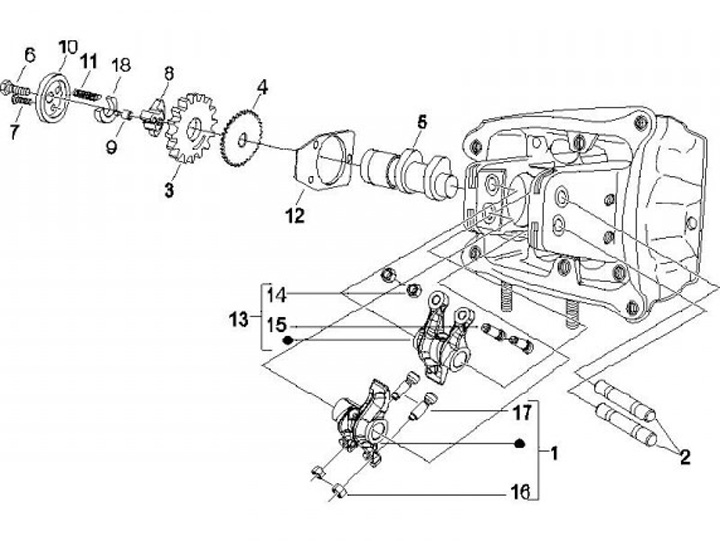 6
10
11
18
8
4
7
9
3
5
12
14
13
15
17
1
2
16