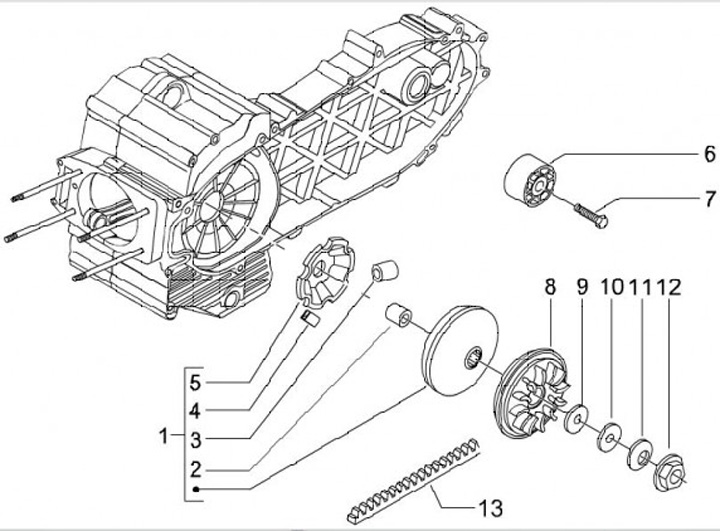 6
7
8
9
10
11
12
5
4
1
3
2
13