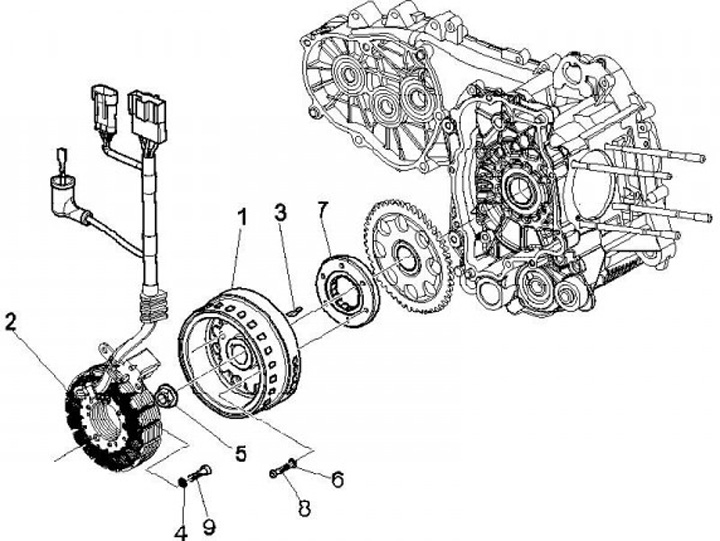 1
3
7
2
5
6
8
4
9