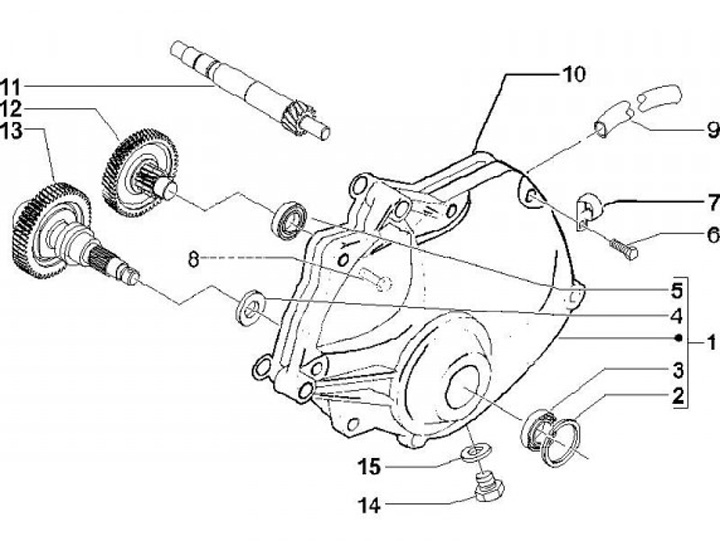 11
12
13
10
9
7
6
8
5
4
1
3
2
15
14