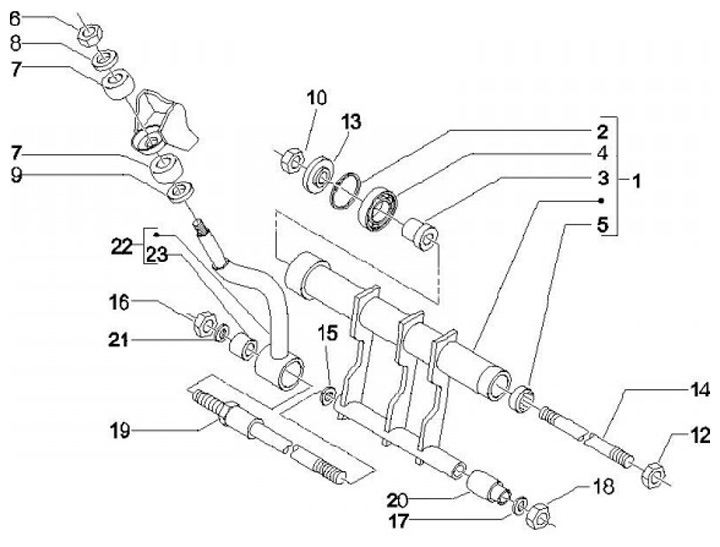 6
8
7
7
9
10
13
2
4
3
1
5
22
23
16
21
15
19
14
12
20
18
17