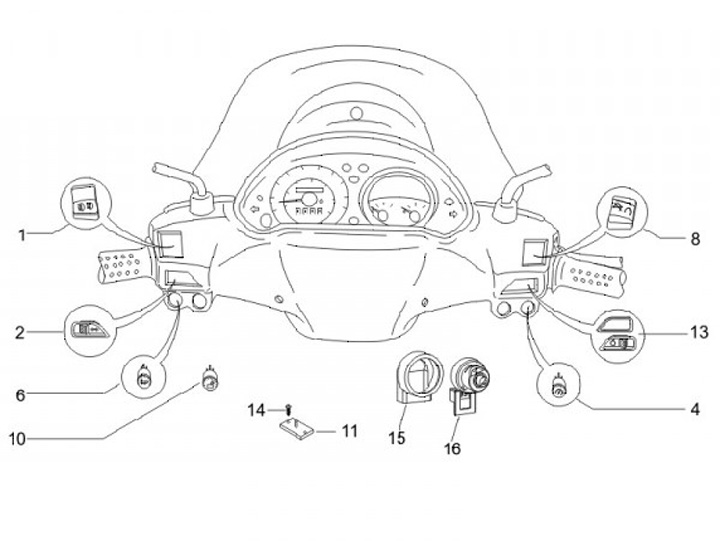 1
8
2
13
6
4
10
14
11
15
16