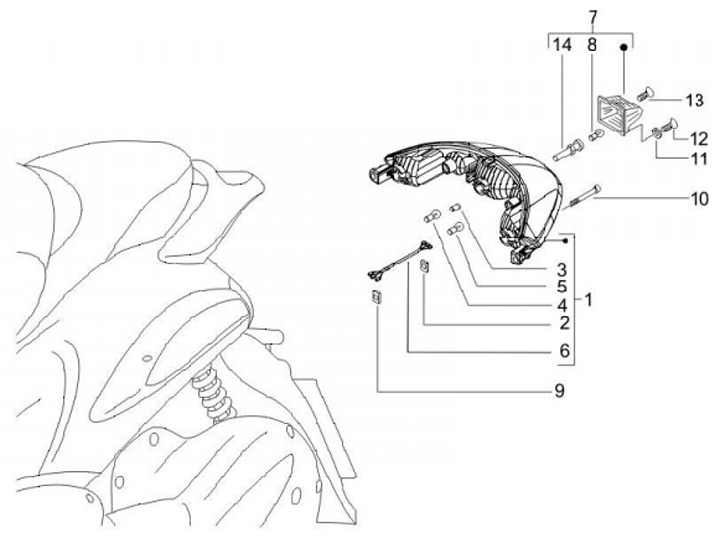 7
14
8
13
12
11
10
3
5
4
1
2
6
9