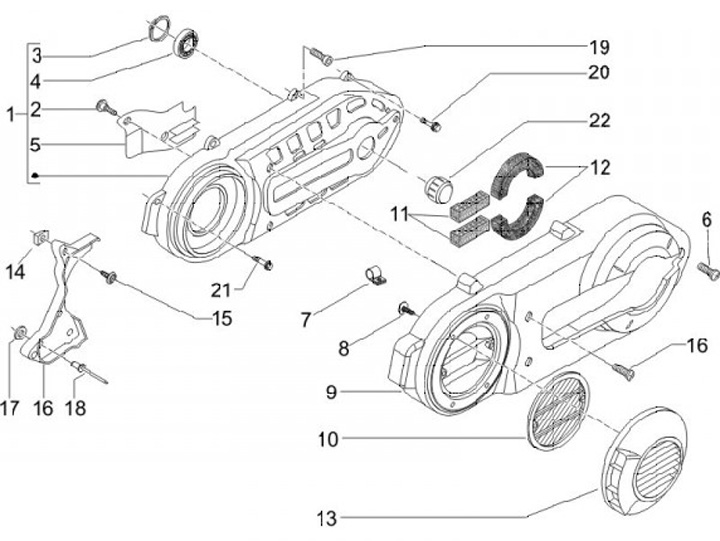 3
4
1
2
5
19
20
22
12
11
6
14
21
15
7
8
16
9
17
16
18
10
13