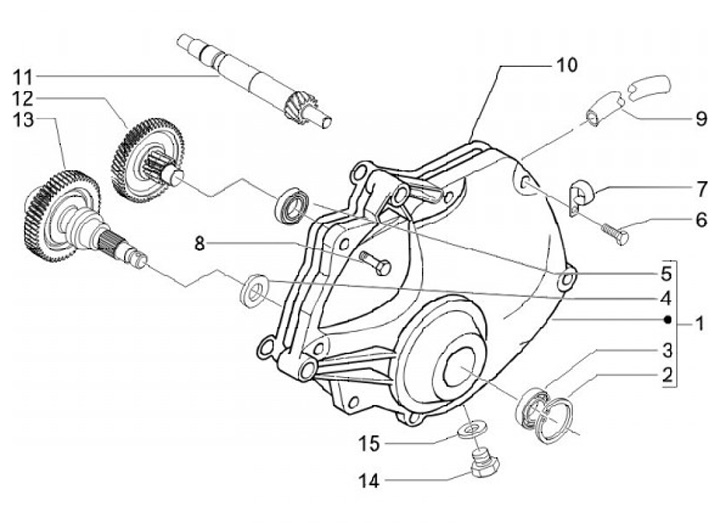 11
12
13
10
9
7
6
8
5
4
1
3
2
15
14