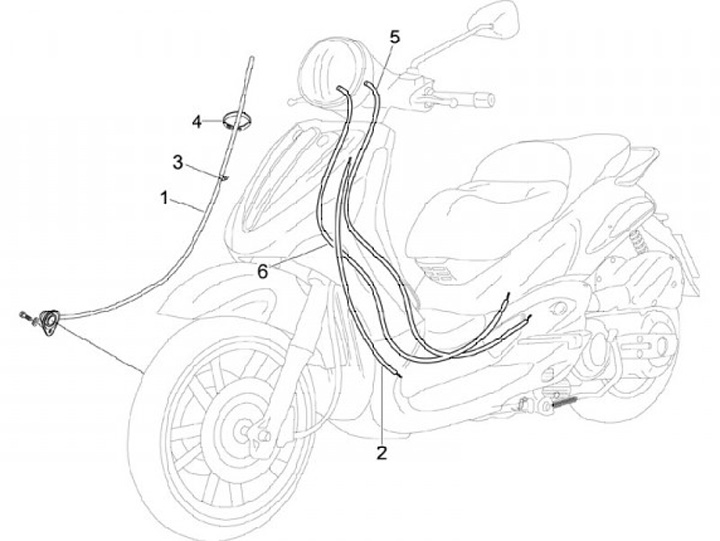 5
4
3
1
6
2