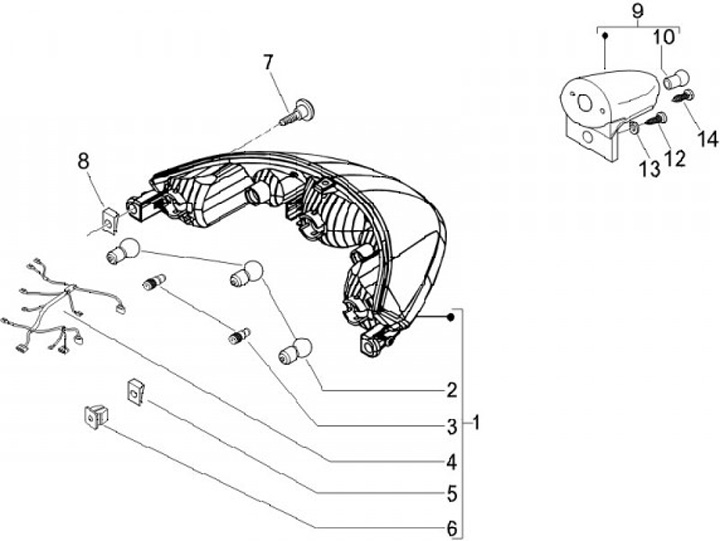 9
10
7
14
12
13
8
2
3
1
4
5
6