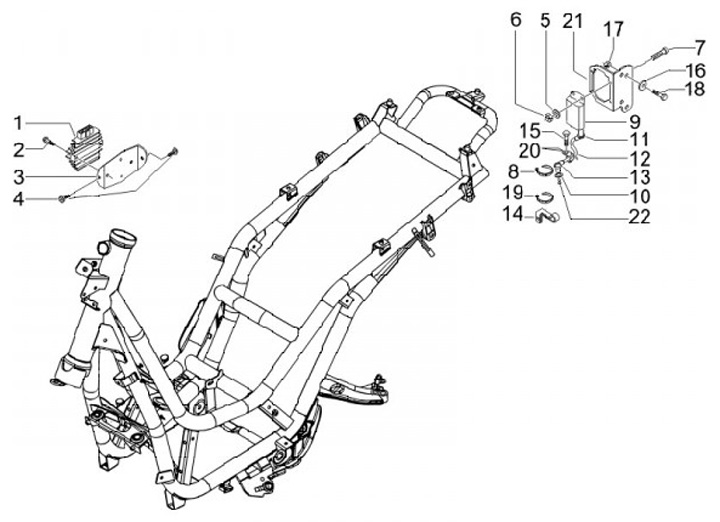 1
2
3
4
6
5
21
17
7
16
18
9
15
11
20
12
8
13
10
19
14
22