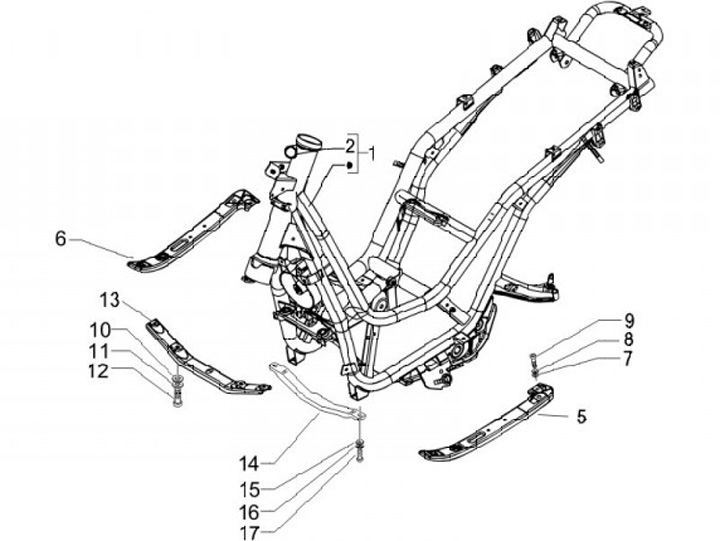 2
1
6
13
10
11
12
9
8
7
5
14
15
16
17