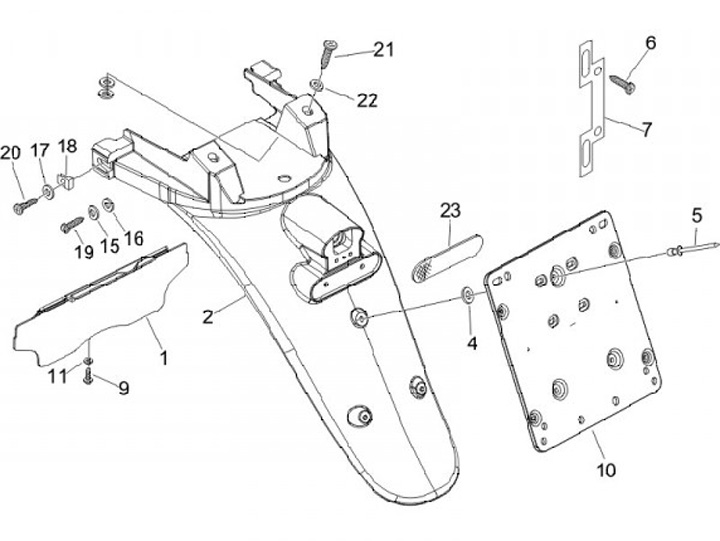 21
6
22
7
20
17
18
23
5
19
15
16
2
4
1
11
9
10