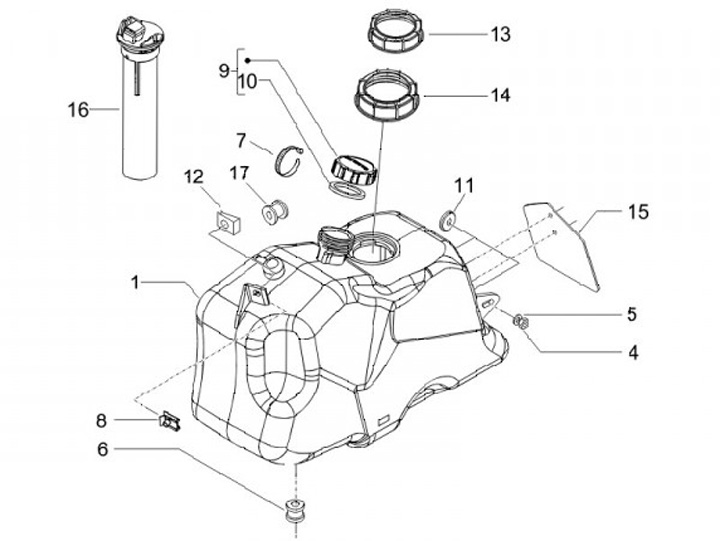 13
9
10
14
16
7
12
17
11
15
1
5
4
8
6