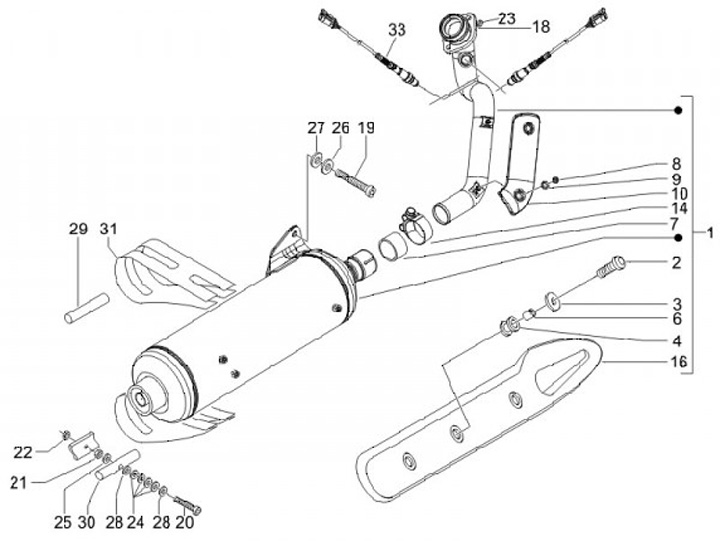 33
23
18
27
26
19
8
9
10
14
7
1
29
31
2
3
6
4
16
22
21
25
30
28
24
28
20