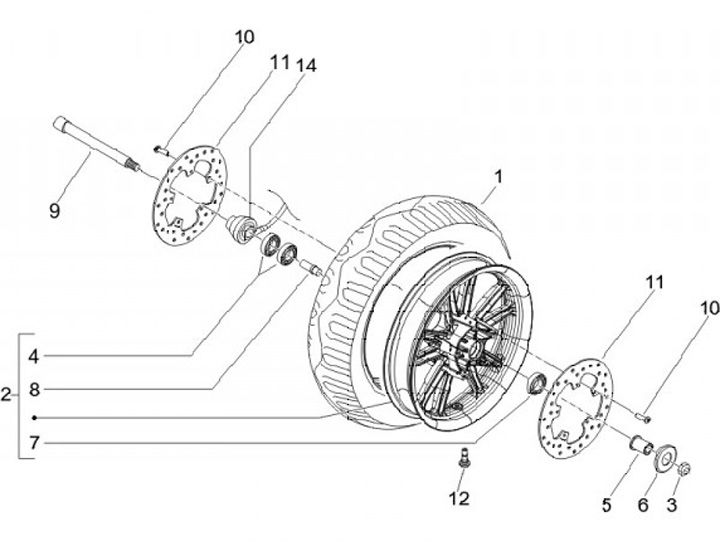 10
11
14
9
1
11
10
2
4
8
7
12
5
6
3