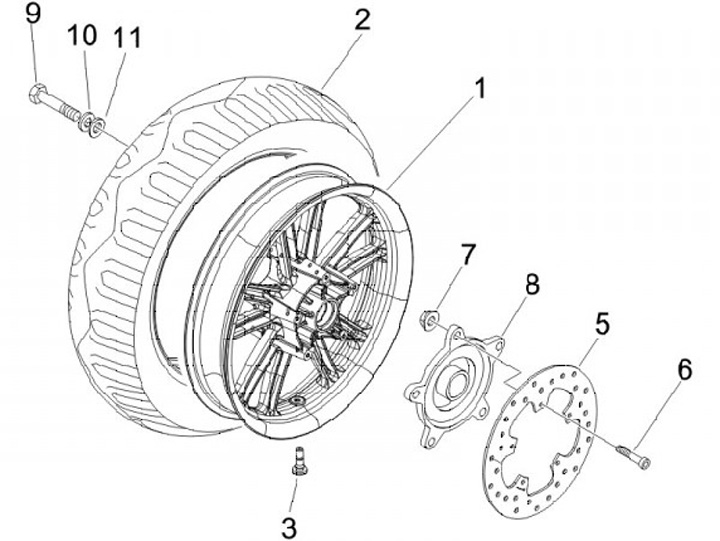 9
10
11
2
1
7
8
5
6
3