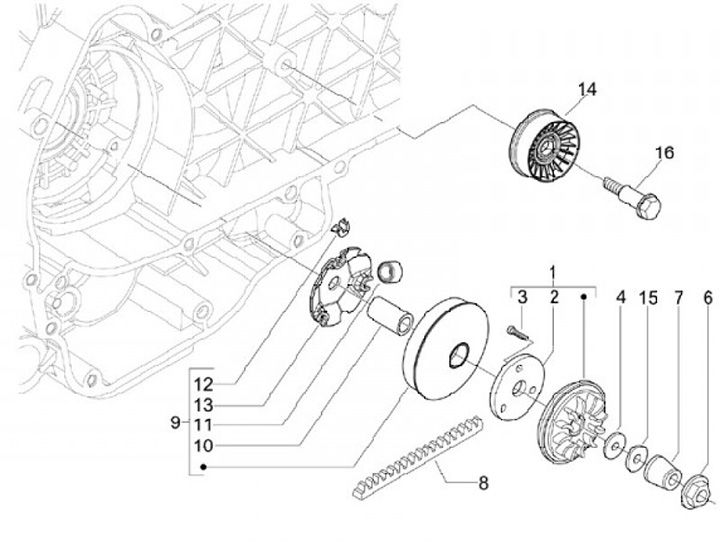 14
16
1
3
2
4
15
7
6
12
13
9
11
10
8