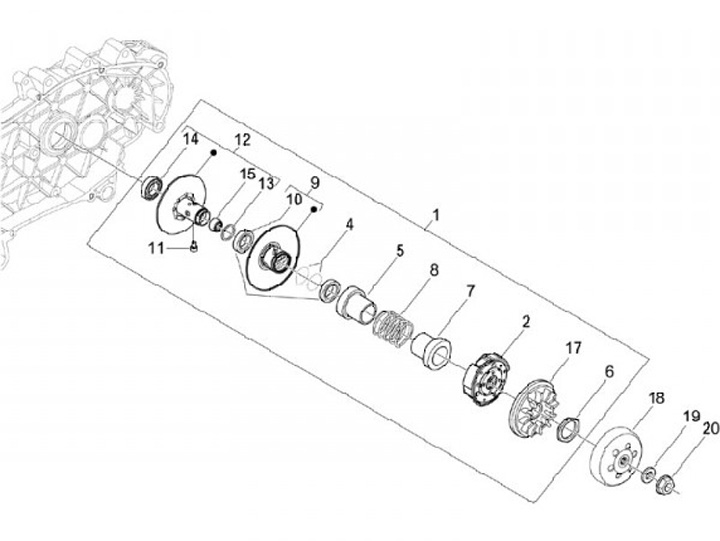 14
12
15
13
9
10
11
4
1
5
8
7
2
17
6
18
19
20