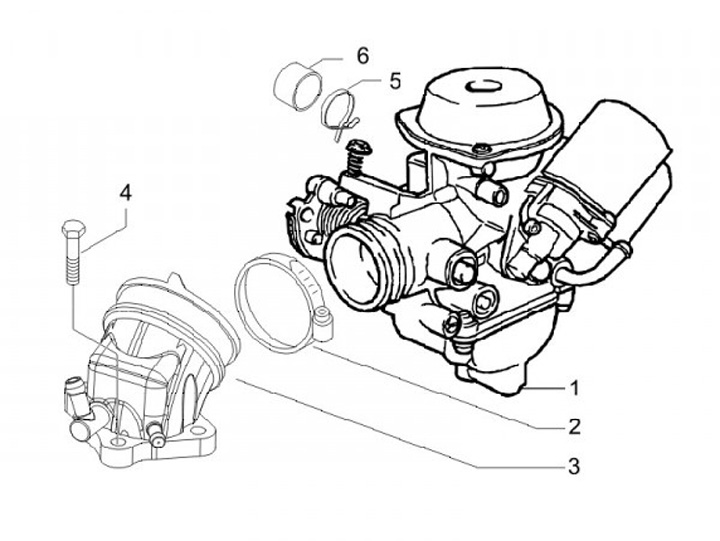 6
5
4
1
2
3