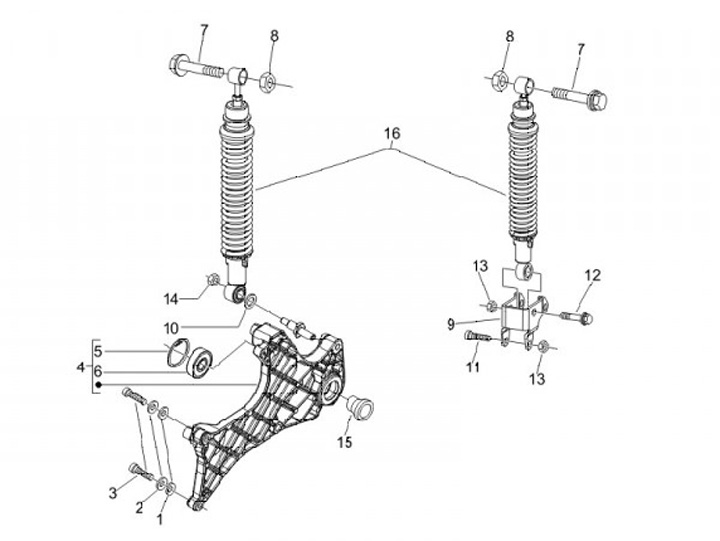 7
8
8
7
16
13
12
14
10
9
5
4
6
11
13
15
3
2
1