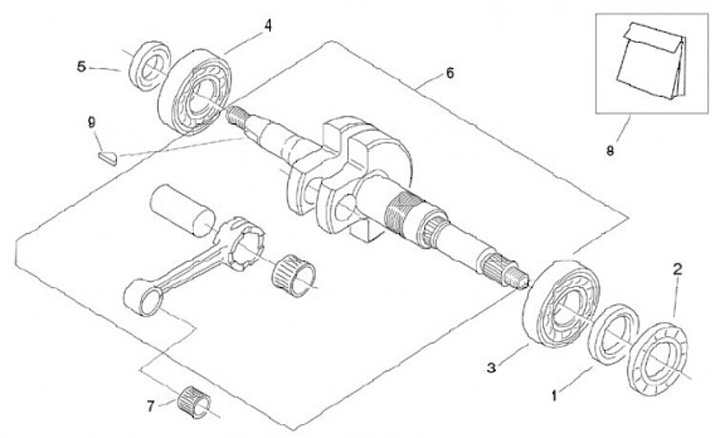 4
5
6
9
8
2
3
1
7