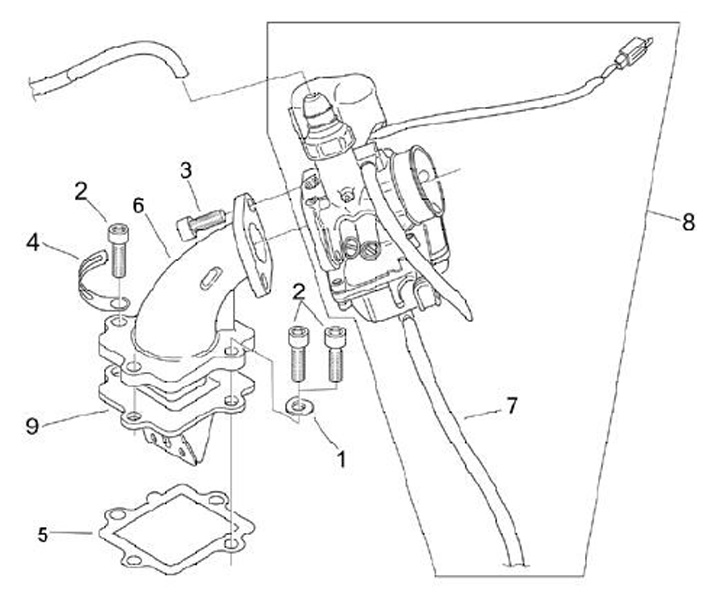 3
2
6
4
8
2
7
9
1
5