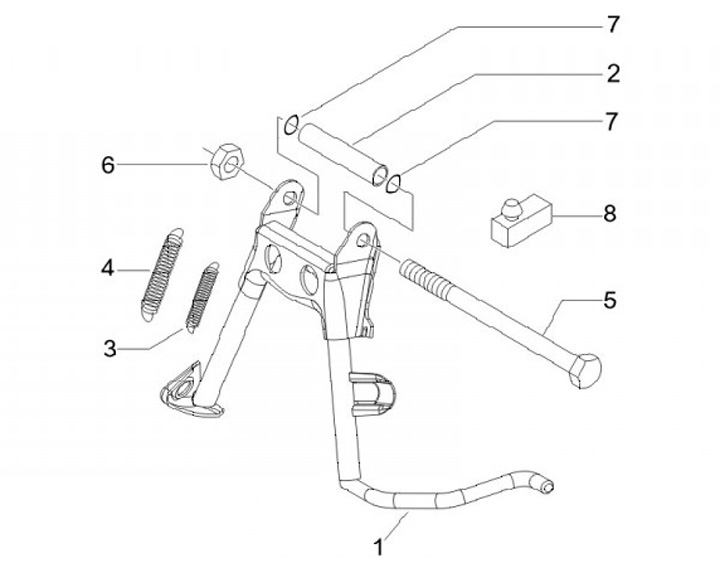 7
2
7
6
8
4
5
3
1