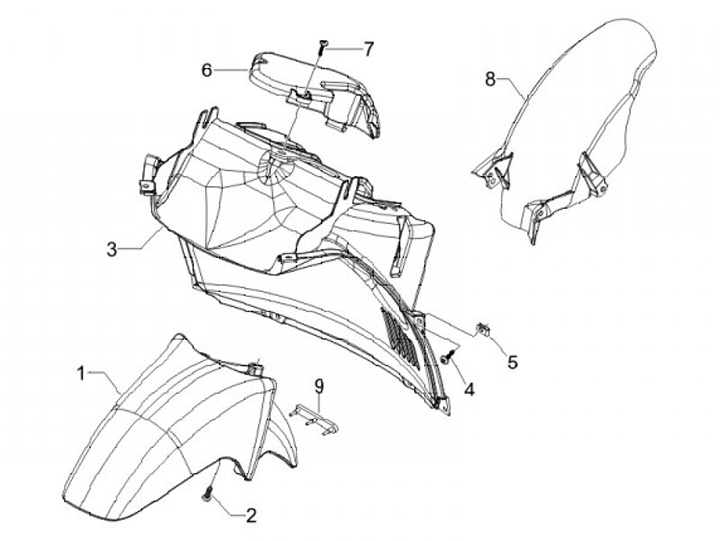 7
6
8
3
5
4
1
9
2