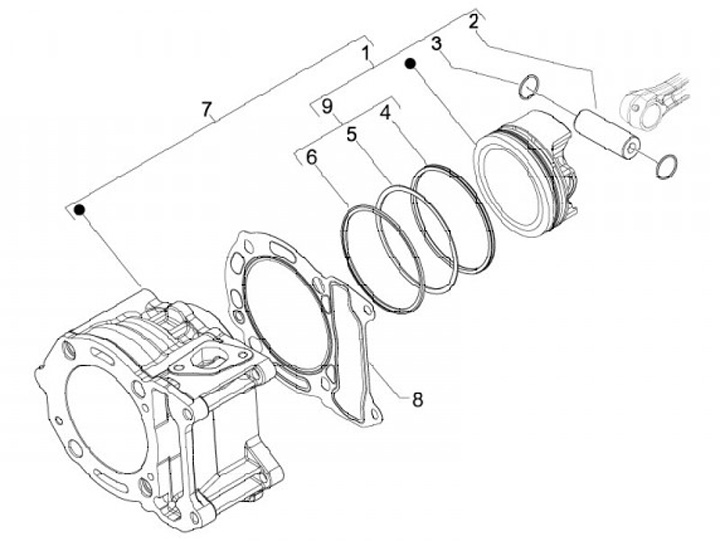 2
1
3
7
9
4
5
6
8