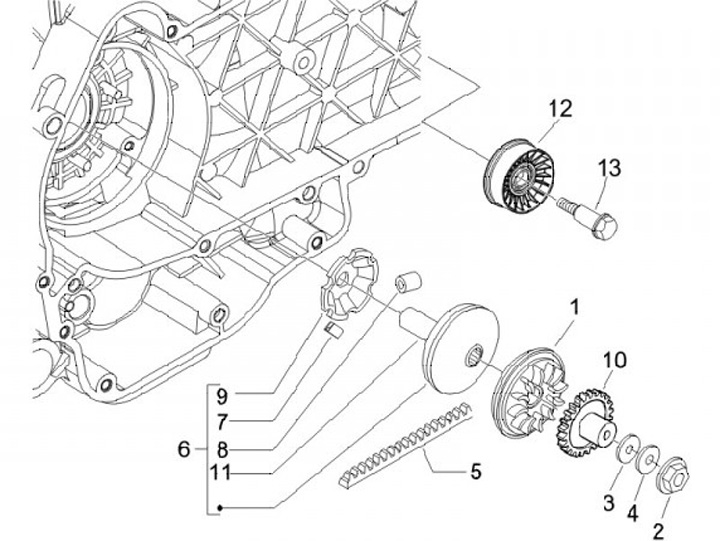 12
13
1
10
9
7
6
8
11
5
3
4
2