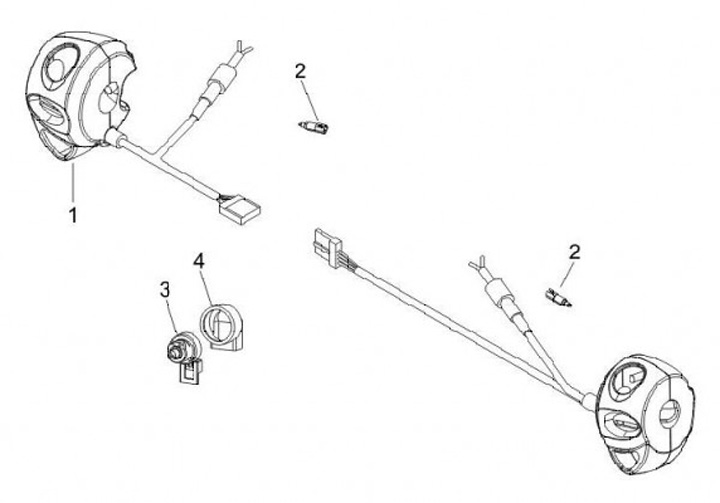 2
1
2
4
3