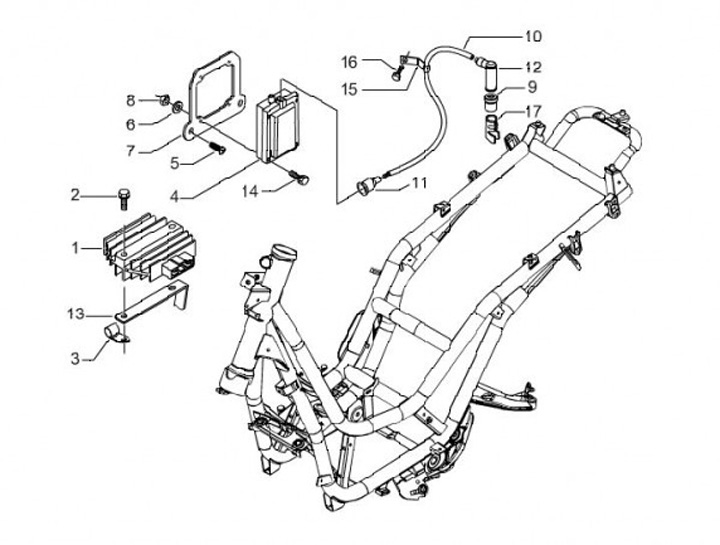 10
16
12
15
9
8
17
6
7
5
4
14
11
2
1
13
3