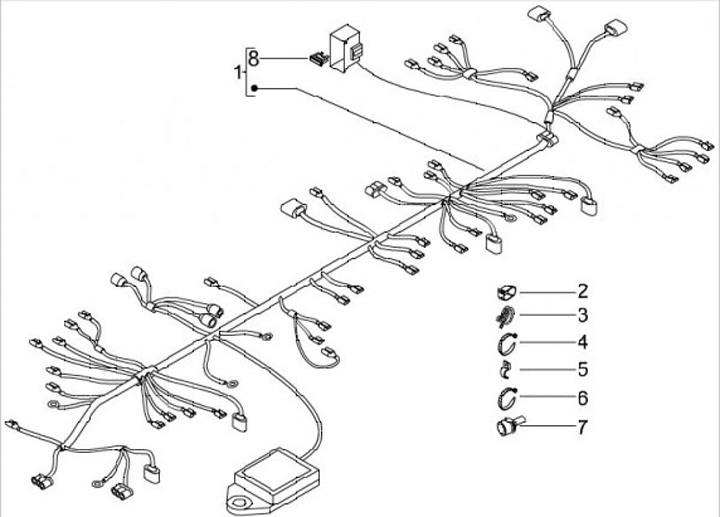 1
8
2
3
4
5
6
7