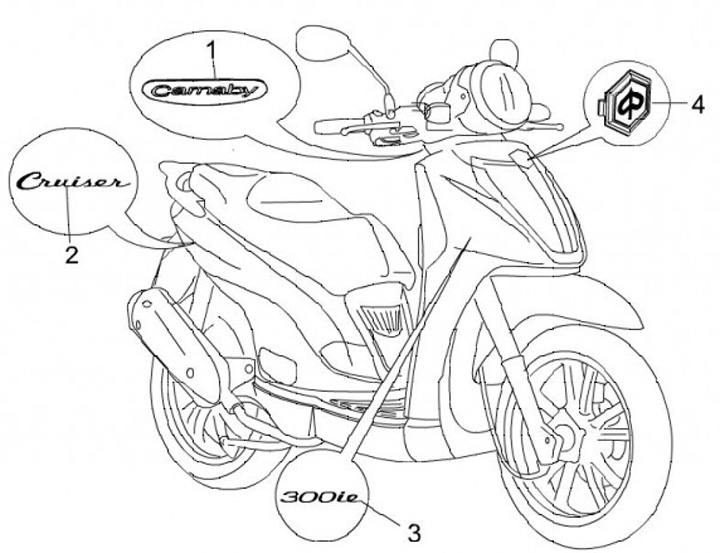 1
Carnaby
4
Cruiser
2
300ie
3