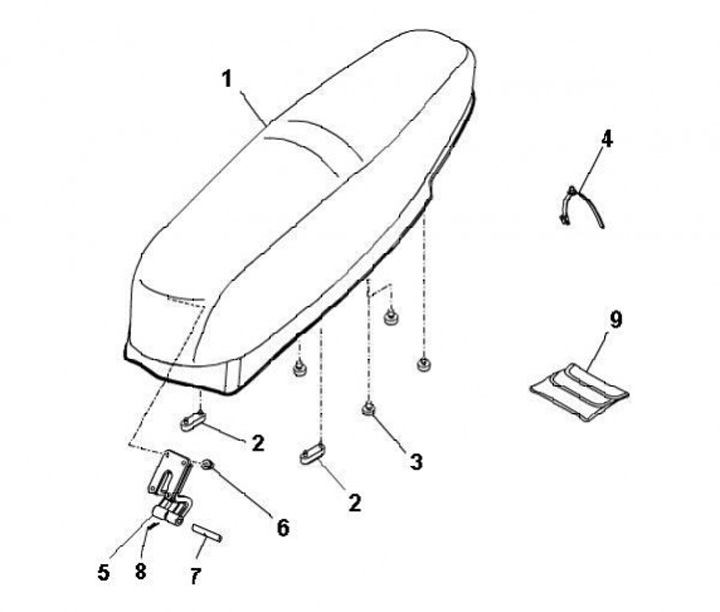 1
4
9
2
3
2
6
5
8
7