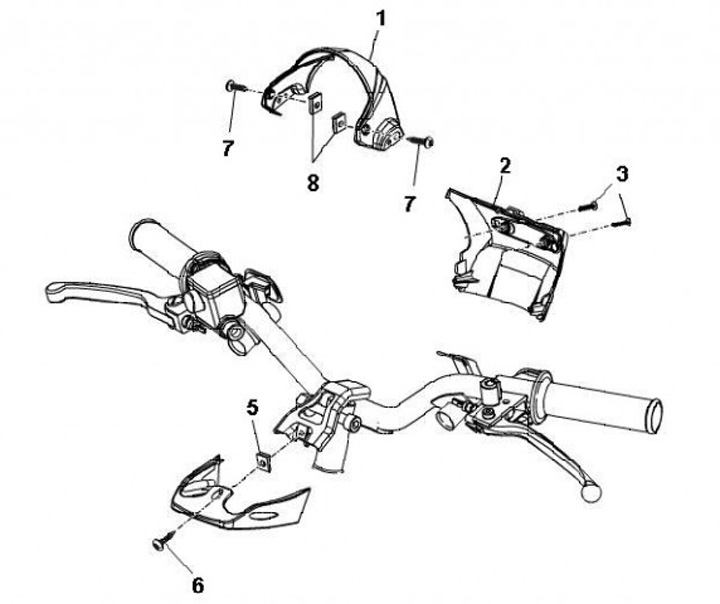 1
7
8
7
2
3
5
6