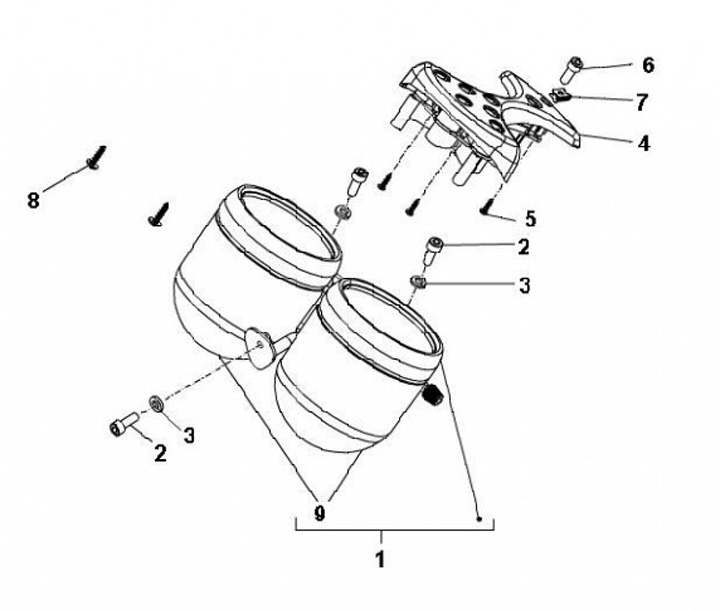 6
7
4
8
5
2
3
3
2
9
1