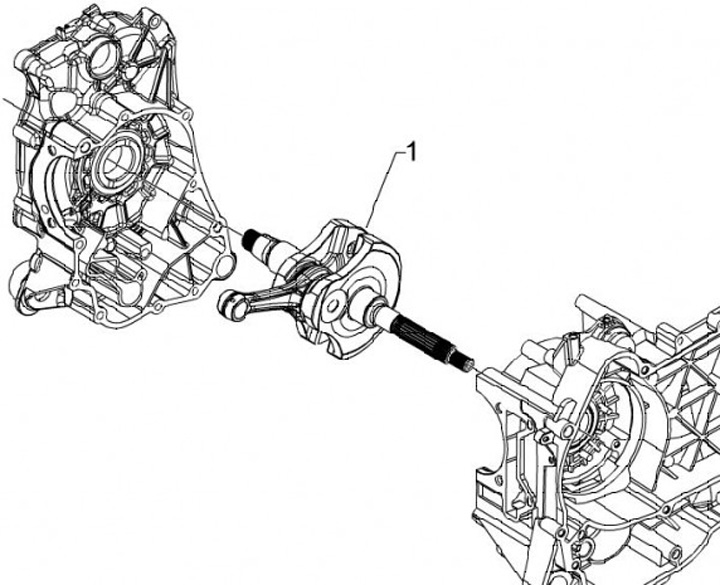 1