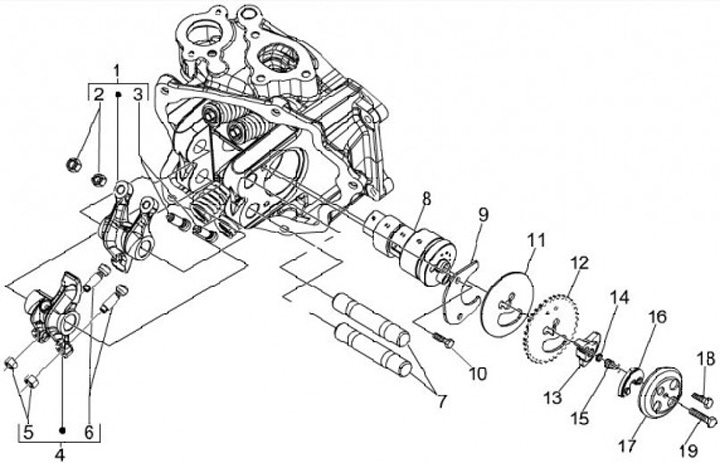 1
2
3
8
9
11
12
14
16
18
10
7
13
15
17
19
5
6
4