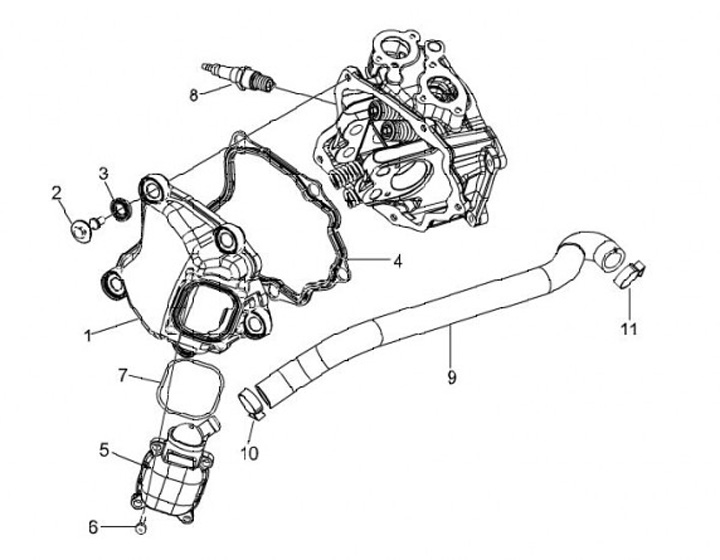 8
3
2
4
1
11
9
7
10
5
6